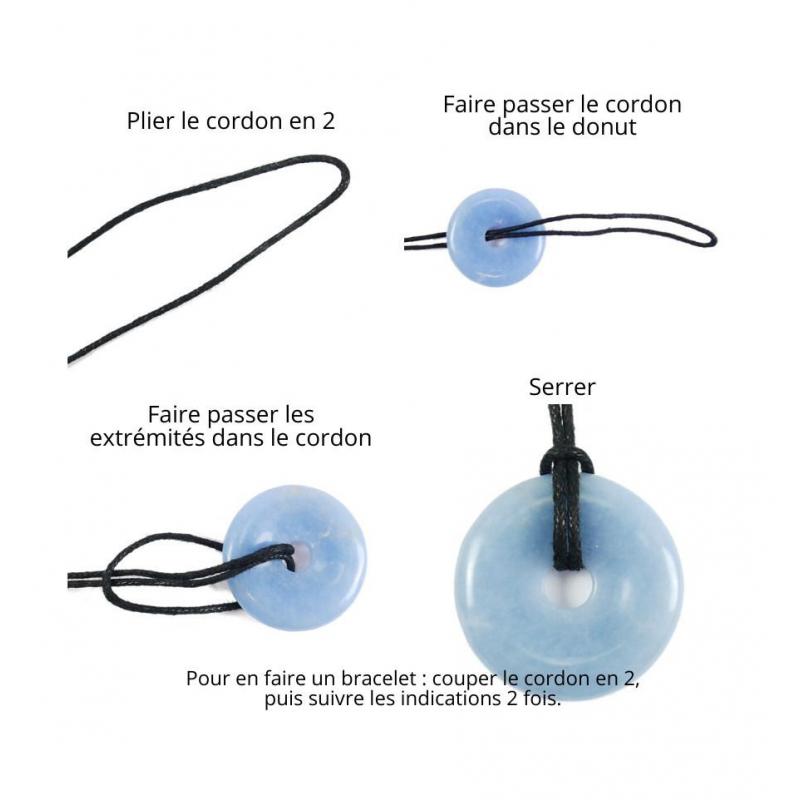 Plier le cordon en 2

Faire passer le cordon dans le donut

Faire passer les extrémités dans le cordon

Serrer

Pour en faire un bracelet : couper le cordon en 2, puis suivre les indications 2 fois.